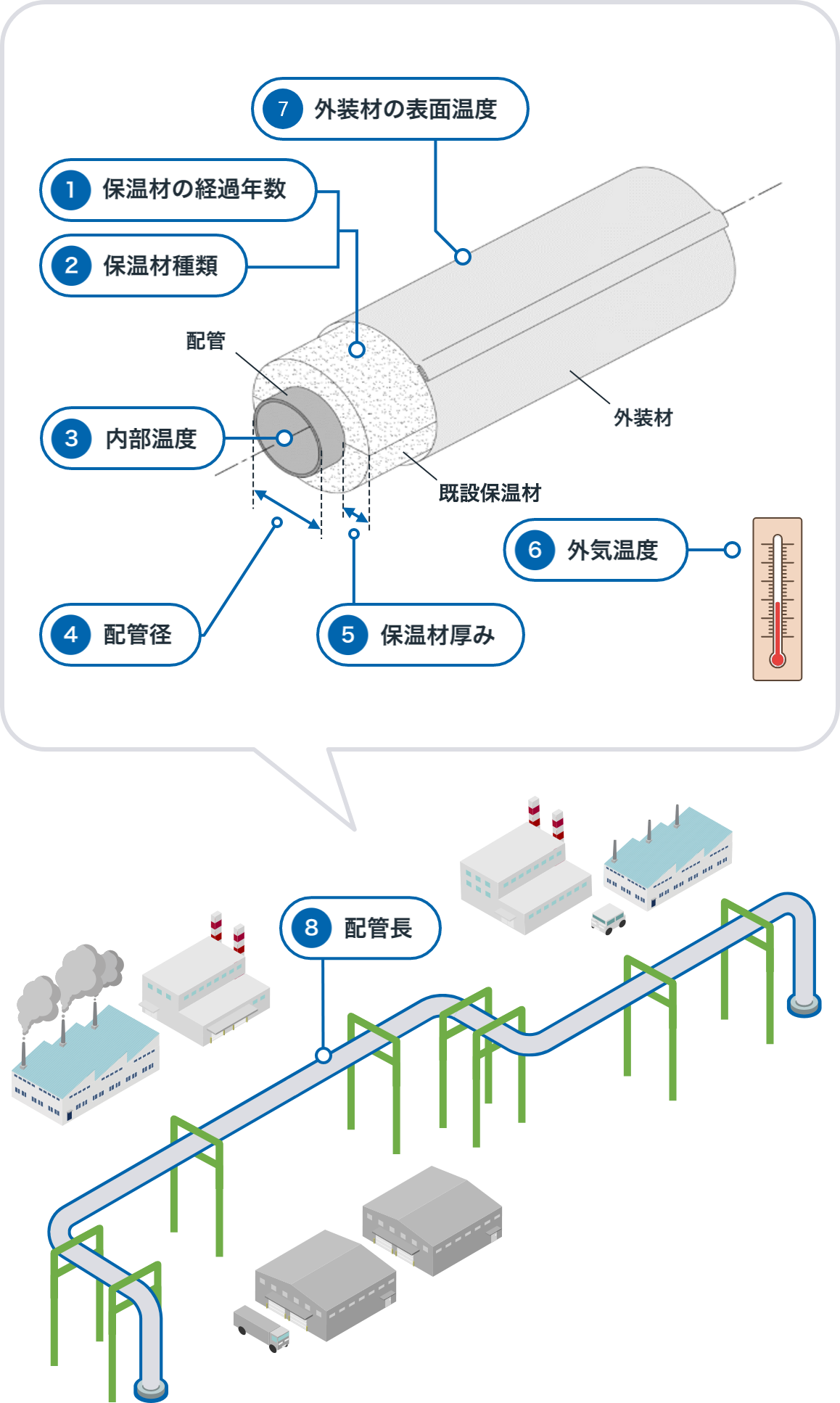 7 外装材の表面温度

1 保温材の経過年数

2 保温材種類

配管

3 内部温度

外装材

既設保温材

6 外気温度

4 配管径

5 保温材厚み

8 配管長